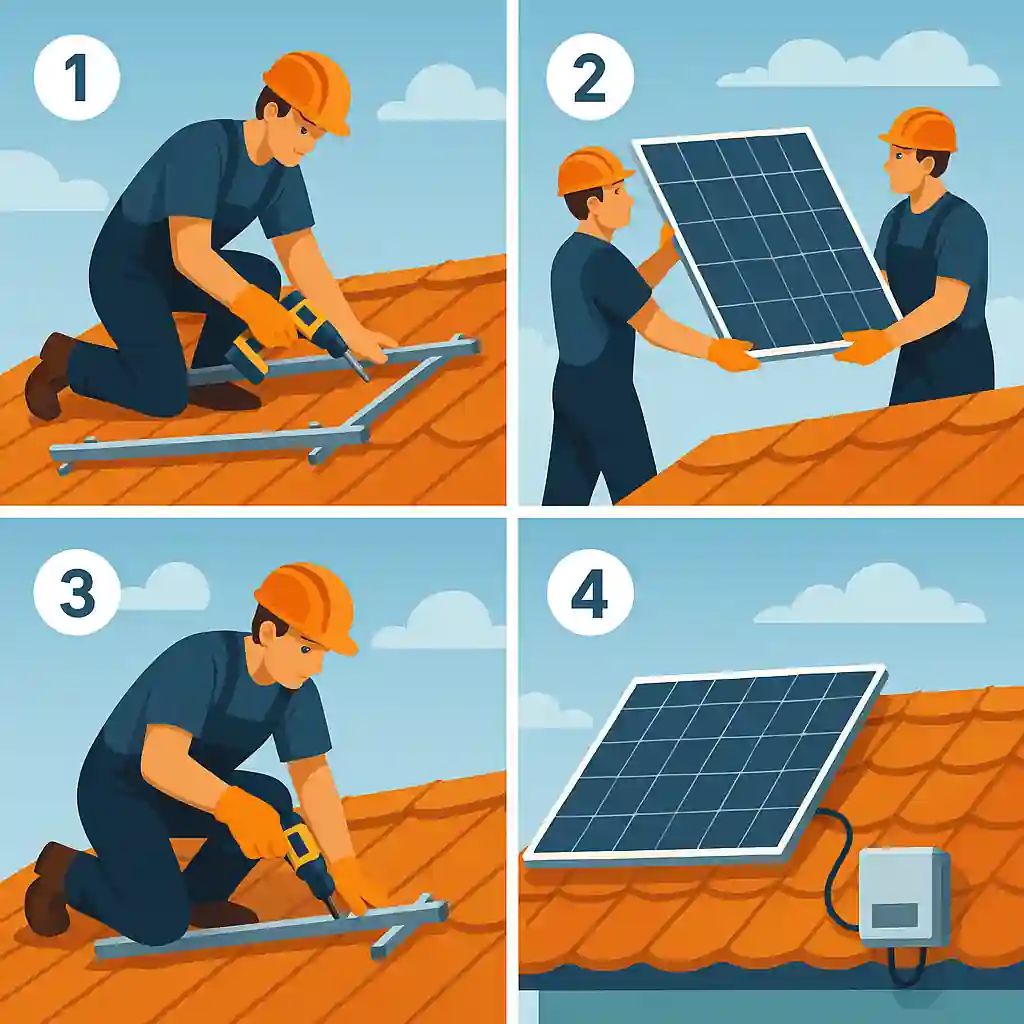 1

2

3

4